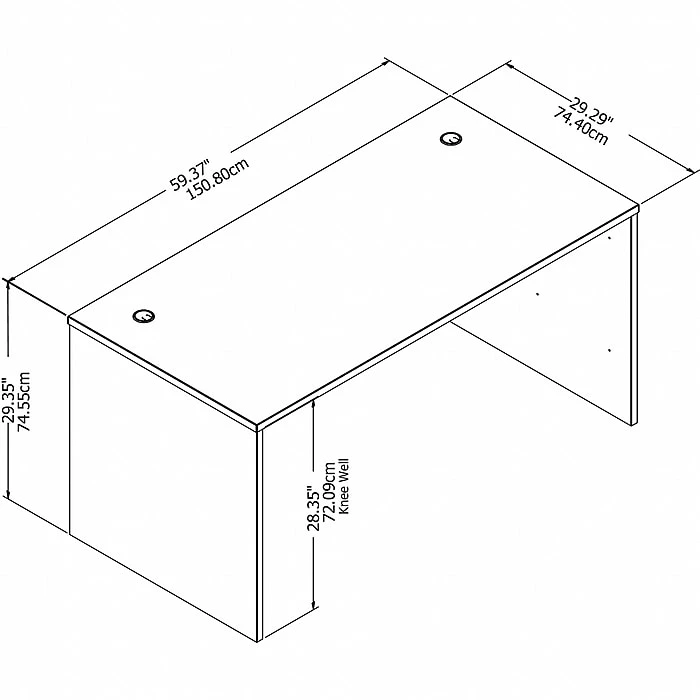 59.37"
150.80cm

29.29"
74.40cm

29.35"
74.55cm

28.35"
72.09cm
Knee Well