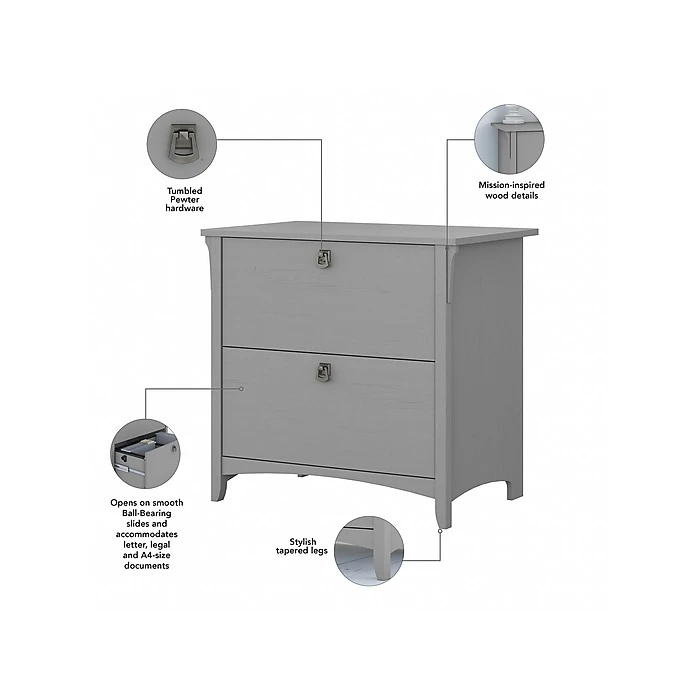 Tumbled Pewter hardware

Mission-inspired wood details

Opens on smooth Ball-Bearing slides and accommodates letter, legal and A4-size documents

Stylish tapered legs