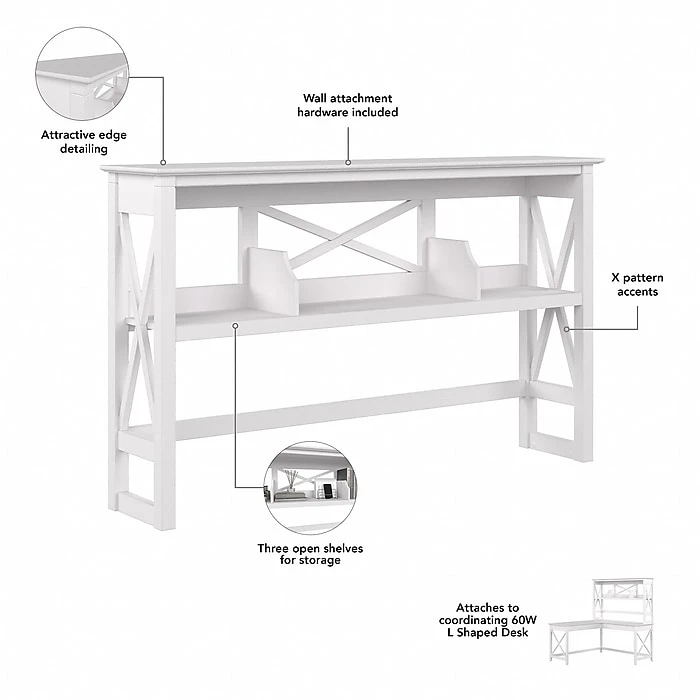 Attractive edge detailing

Wall attachment hardware included

X pattern accents

Three open shelves for storage

Attaches to coordinating 60W L Shaped Desk