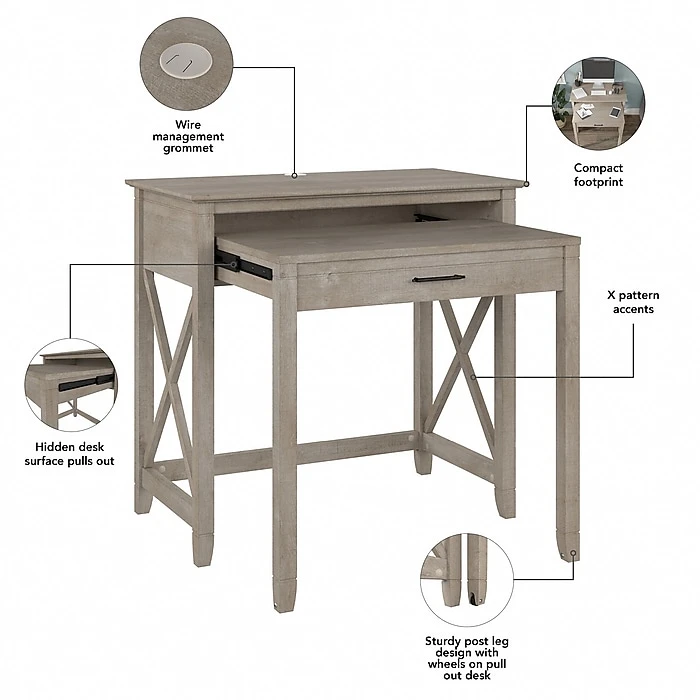 Wire management grommet

Compact footprint

X pattern accents

Hidden desk surface pulls out

Sturdy post leg design with wheels on pull out desk