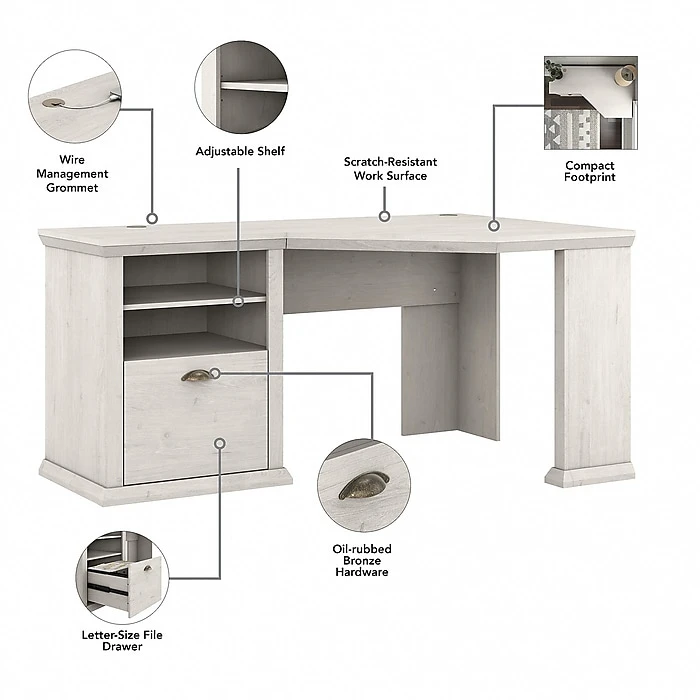 Wire Management Grommet

Adjustable Shelf

Scratch-Resistant Work Surface

Compact Footprint

Oil-rubbed Bronze Hardware

Letter-Size File Drawer