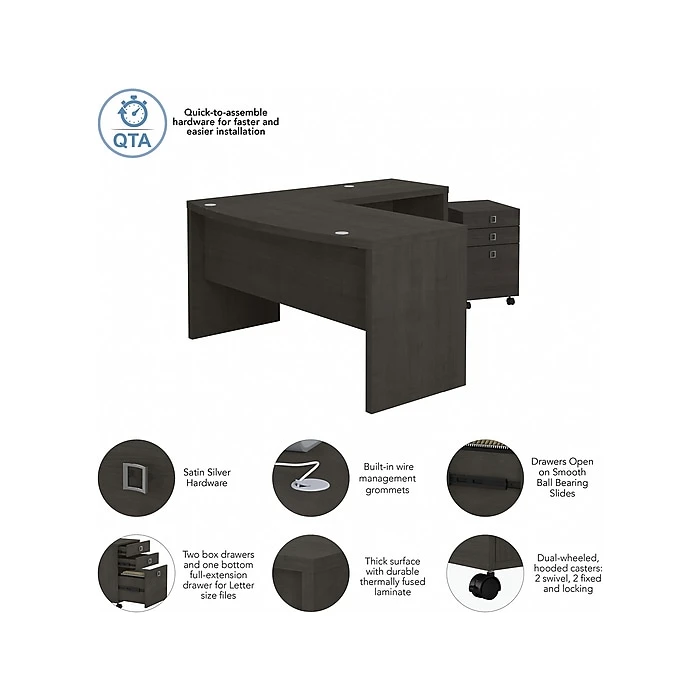 QTA

Quick-to-assemble hardware for faster and easier installation

Satin Silver Hardware

Built-in wire management grommets

Drawers Open on Smooth Ball Bearing Slides

Two box drawers and one bottom full-extension drawer for Letter size files

Thick surface with durable thermally fused laminate

Dual-wheeled, hooded casters: 2 swivel, 2 fixed and locking