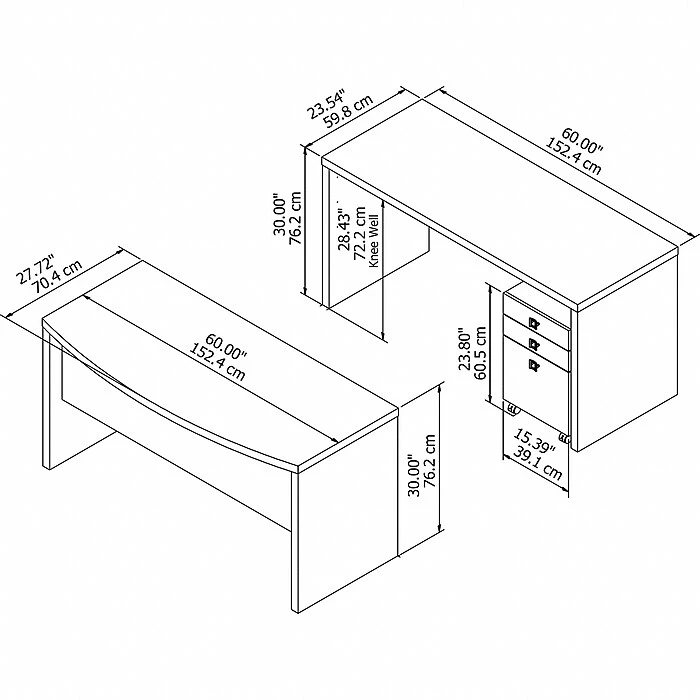 23.54"
59.8 cm

60.00"
152.4 cm

30.00"
76.2 cm

28.43"
72.2 cm
Knee Well

27.72"
70.4 cm

60.00"
152.4 cm

23.80"
60.5 cm

15.39"
39.1 cm

30.00"
76.2 cm