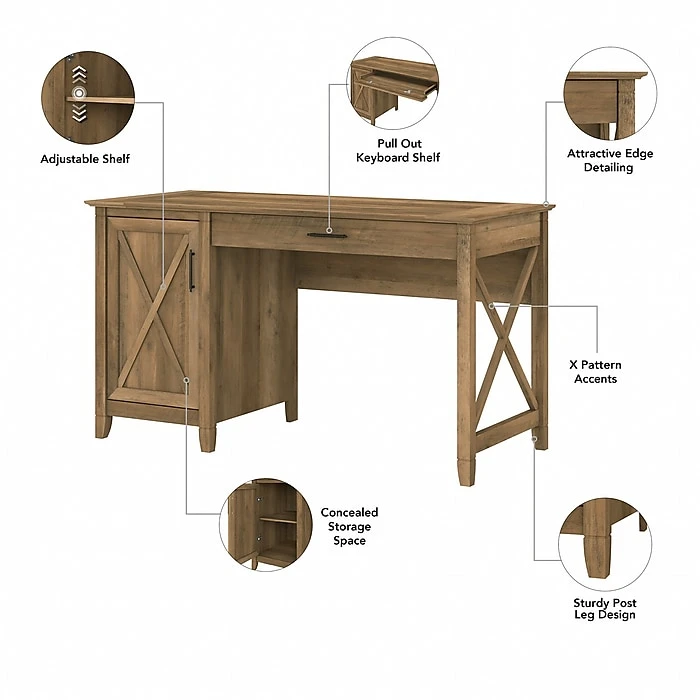 Adjustable Shelf

Pull Out
Keyboard Shelf

Attractive Edge
Detailing

X Pattern
Accents

Concealed
Storage
Space

Sturdy Post
Leg Design