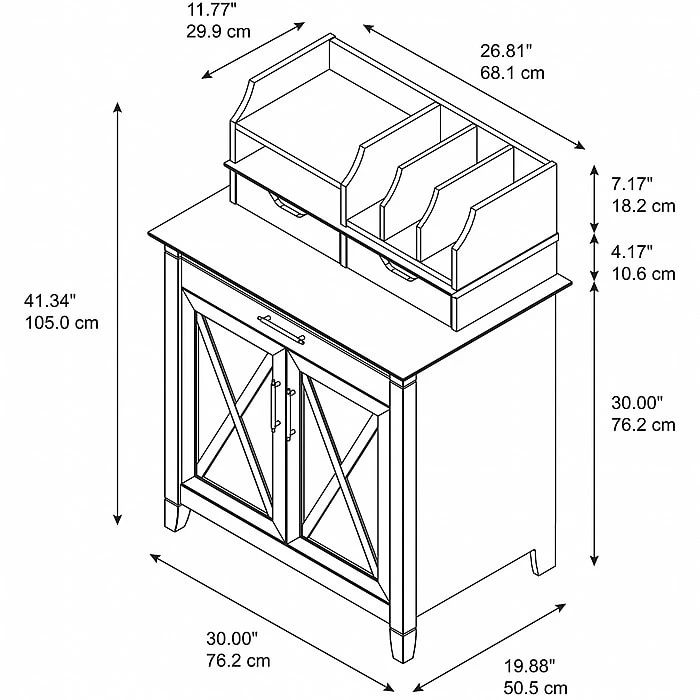 11.77"
29.9 cm

26.81"
68.1 cm

7.17"
18.2 cm

4.17"
10.6 cm

41.34"
105.0 cm

30.00"
76.2 cm

30.00"
76.2 cm

19.88"
50.5 cm