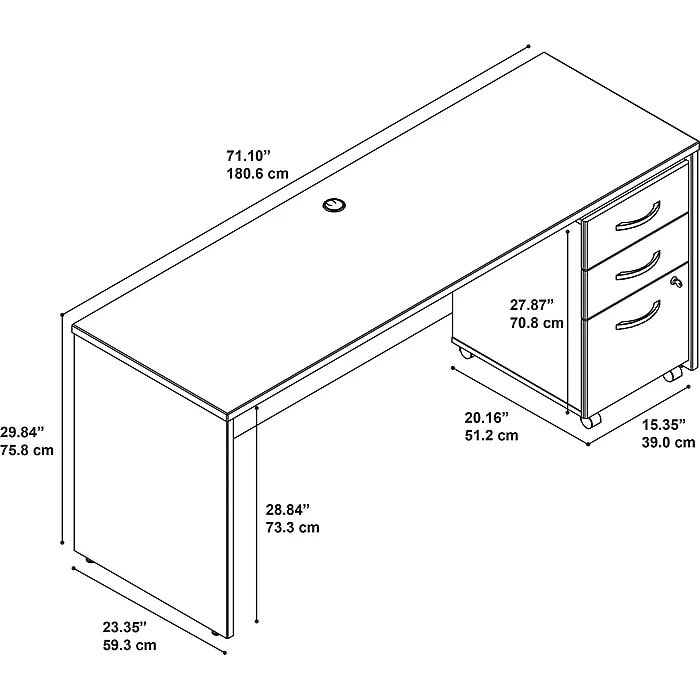 71.10”
180.6 cm

27.87”
70.8 cm

29.84”
75.8 cm

20.16”
51.2 cm

15.35”
39.0 cm

28.84”
73.3 cm

23.35”
59.3 cm