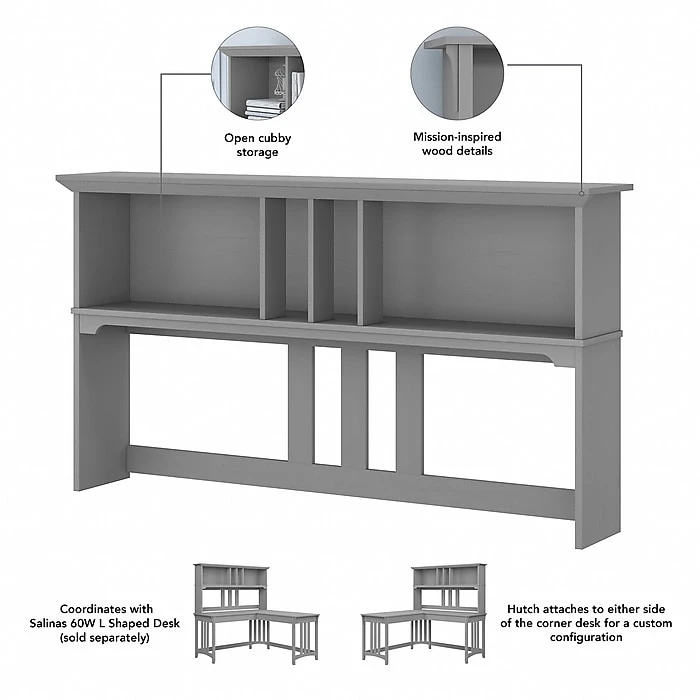 Open cubby storage

Mission-inspired wood details

Coordinates with Salinas 60W L Shaped Desk (sold separately)

Hutch attaches to either side of the corner desk for a custom configuration