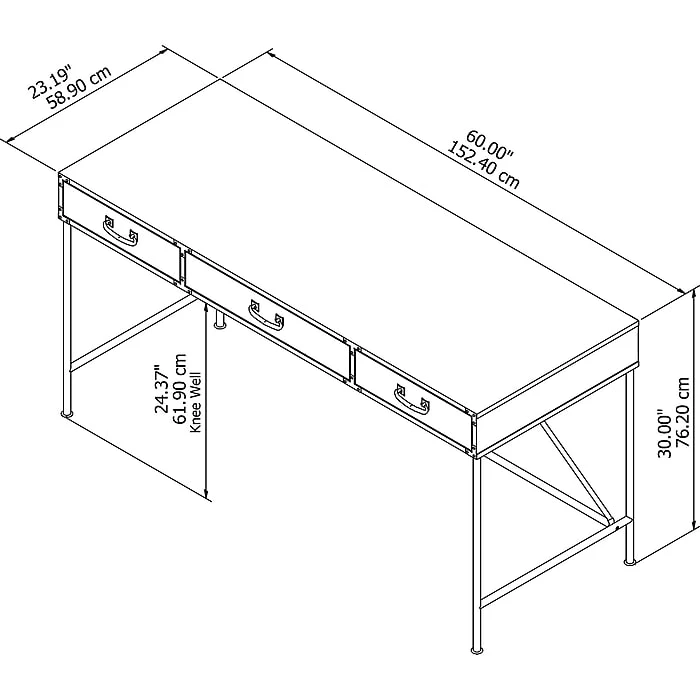 23.19"
58.90 cm

60.00"
152.40 cm

24.37"
61.90 cm
Knee Well

30.00"
76.20 cm