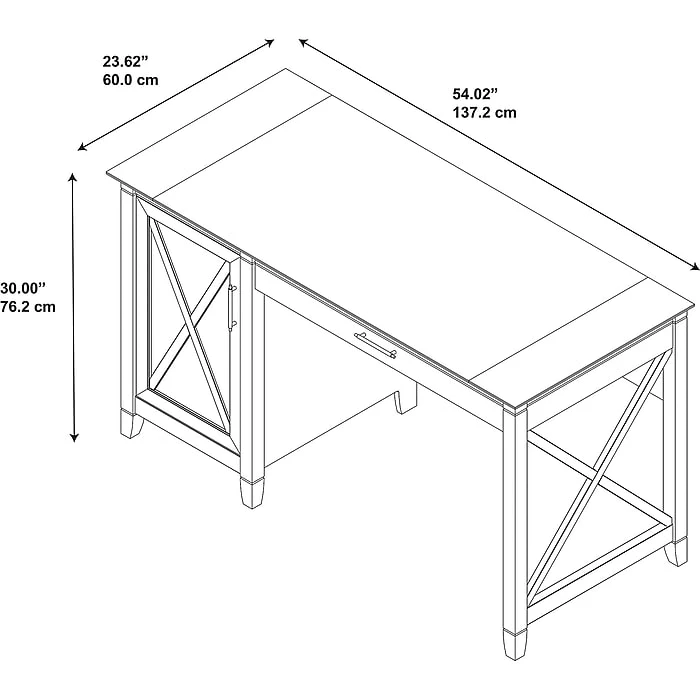 23.62”
60.0 cm

54.02”
137.2 cm

30.00”
76.2 cm