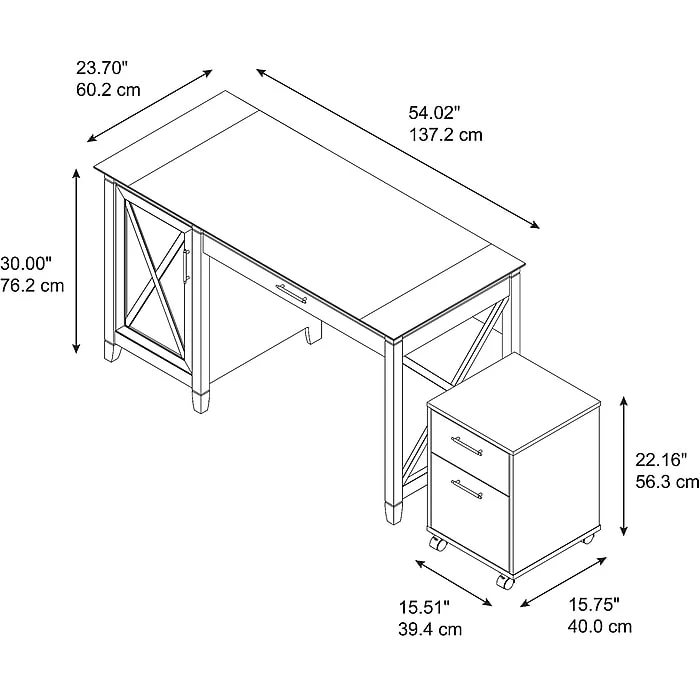 23.70"
60.2 cm

54.02"
137.2 cm

30.00"
76.2 cm

22.16"
56.3 cm

15.51"
39.4 cm

15.75"
40.0 cm